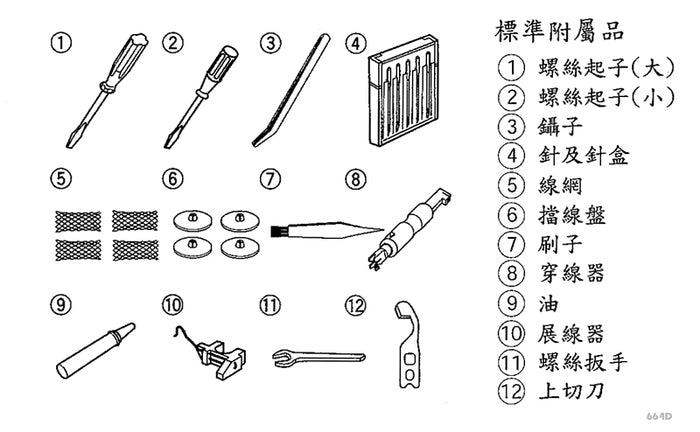 ①
②
③
④
⑤
⑥
⑦
⑧
⑨
⑩
⑪
⑫

標準附屬品
① 螺絲起子(大)
② 螺絲起子(小)
③ 鑷子
④ 針及針盒
⑤ 線網
⑥ 擋線盤
⑦ 刷子
⑧ 穿線器
⑨ 油
⑩ 展線器
⑪ 螺絲扳手
⑫ 上切刀

664D