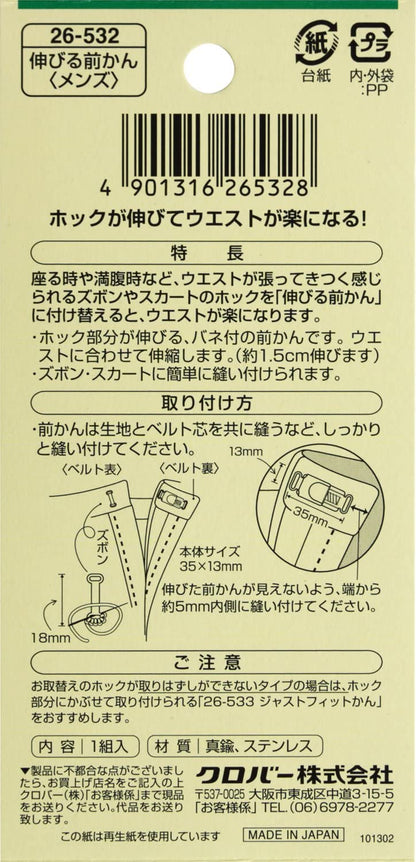 26-532
伸びる前かん
〈メンズ〉

紙
台紙

プラ
内・外袋
:PP

4 901316 265328

ホックが伸びてウエストが楽になる!

特 長

座る時や満腹時など、ウエストが張ってきつく感じられるズボンやスカートのホックを「伸びる前かん」に付け替えると、ウエストが楽になります。

・ホック部分が伸びる、バネ付の前かんです。ウエストに合わせて伸縮します。(約1.5cm伸びます)
・ズボン・スカートに簡単に縫い付けられます。

取り付け方

・前かんは生地とベルト芯を共に縫うなど、しっかりと縫い付けてください。

〈ベルト表〉 〈ベルト裏〉

ズボン

18mm

本体サイズ
35×13mm

13mm

35mm

伸びた前かんが見えないよう、端から約5mm内側に縫い付けてください。

ご 注 意

お取替えのホックが取りはずしができないタイプの場合は、ホック部分にかぶせて取り付けられる「26-533 ジャストフィットかん」をおすすめします。

内 容 | 1組入

材 質 | 真鍮、ステンレス

▼製品に不都合な点がございましたら、お買上げ店名をご記入の上クロバー(株)「お客様係」まで現品をお送りください。代品をお送り致します。

クロバー株式会社
〒537-0025 大阪市東成区中道3-15-5
「お客様係」TEL.(06)6978-2277

この紙は再生紙を使用しています

MADE IN JAPAN

101302