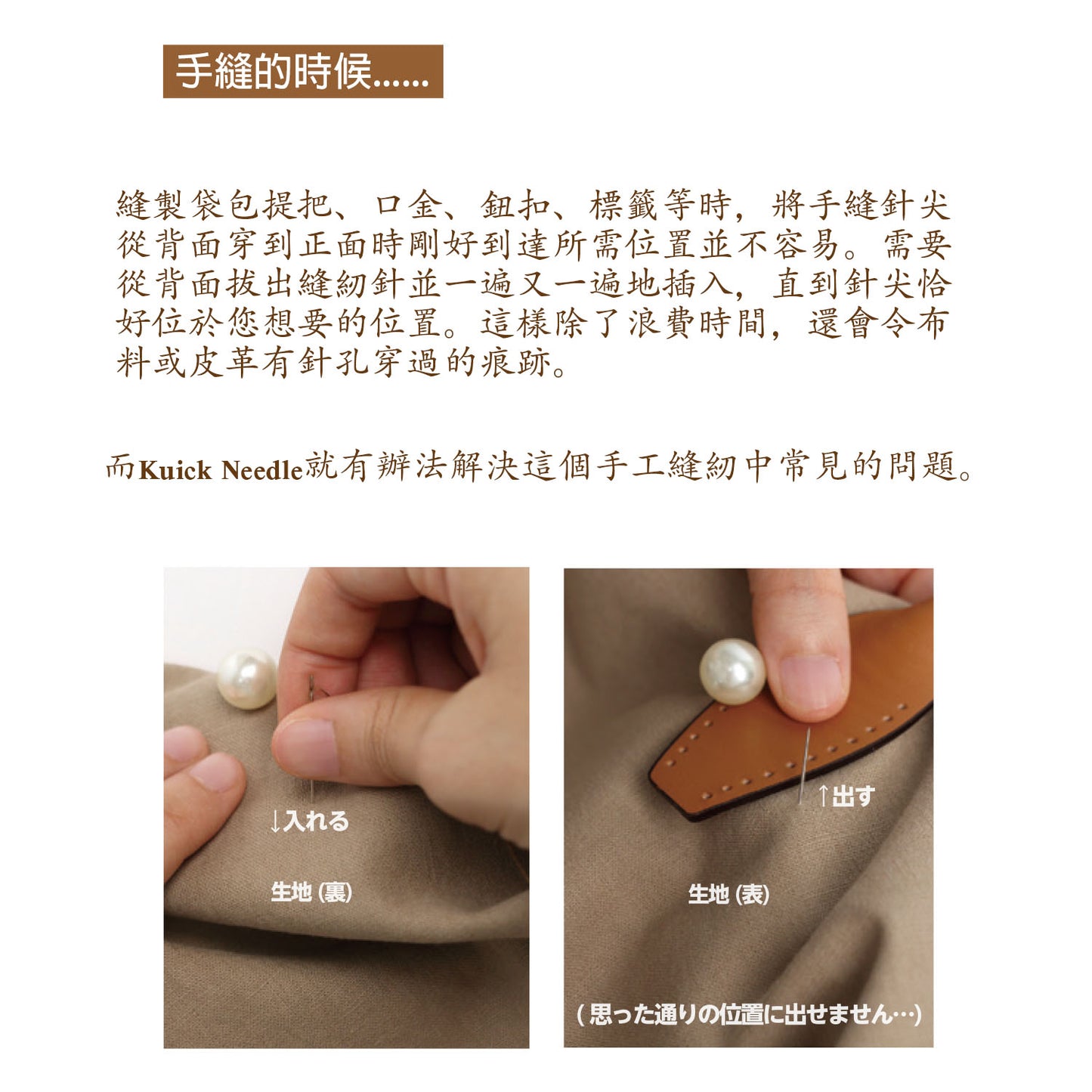 手縫的時候......

縫製袋包提把、口金、鈕扣、標籤等時，將手縫針尖從背面穿到正面時剛好到達所需位置並不容易。需要從背面拔出縫紉針並一遍又一遍地插入，直到針尖恰好位於您想要的位置。這樣除了浪費時間，還會令布料或皮革有針孔穿過的痕跡。

而Kuick Needle就有辦法解決這個手工縫紉中常見的問題。

↓入れる

生地 (裏)

↑出す

生地 (表)

(思った通りの位置に出せません…)