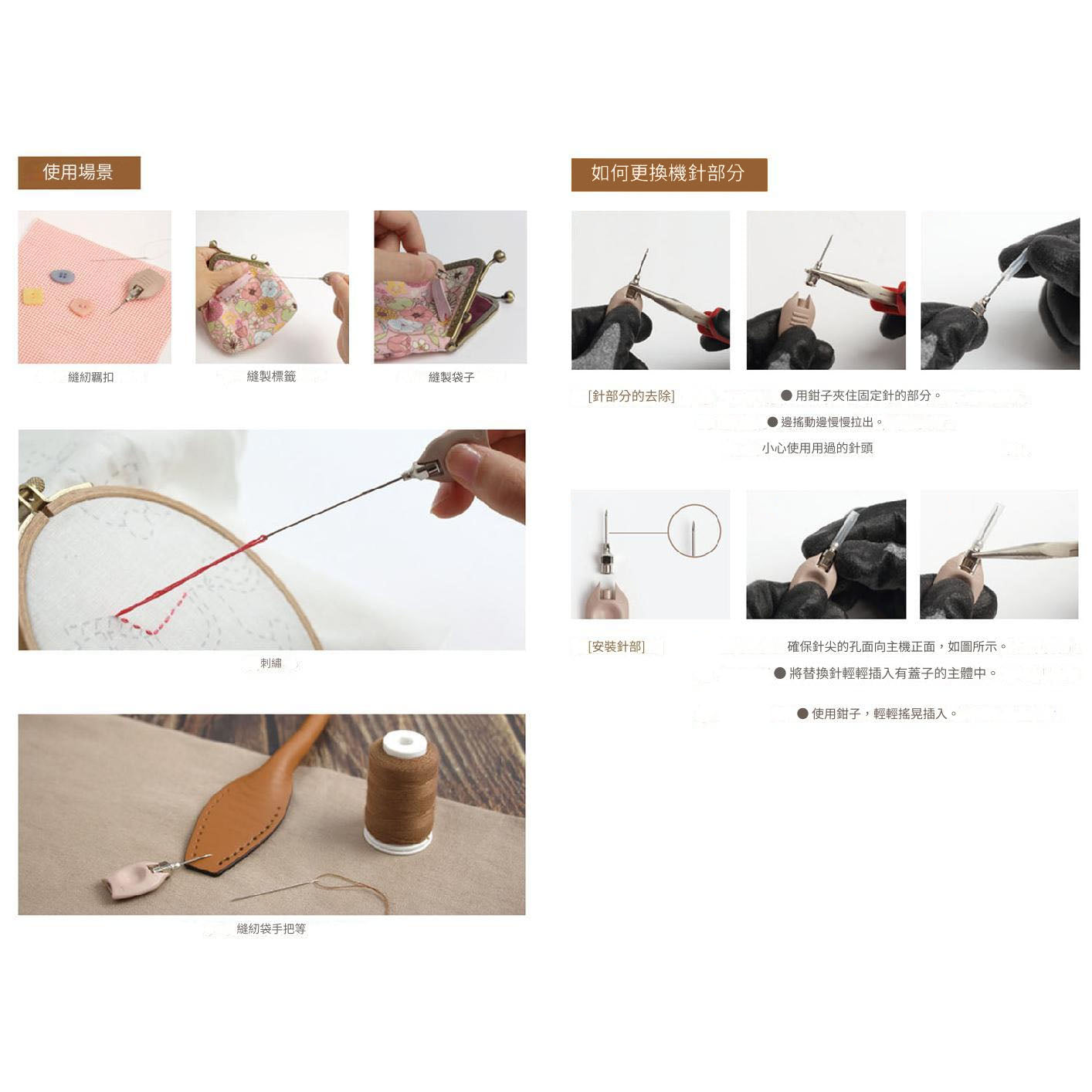 使用場景

縫紉鈕扣

縫製標籤

縫製袋子

刺繡

縫紉袋手把等

如何更換機針部分

[針部分的去除]

● 用鉗子夾住固定針的部分。

● 邊搖動邊慢慢拉出。

小心使用用過的針頭

[安裝針部]

確保針尖的孔面向主機正面，如圖所示。

● 將替換針輕輕插入有蓋子的主體中。

● 使用鉗子，輕輕搖晃插入。