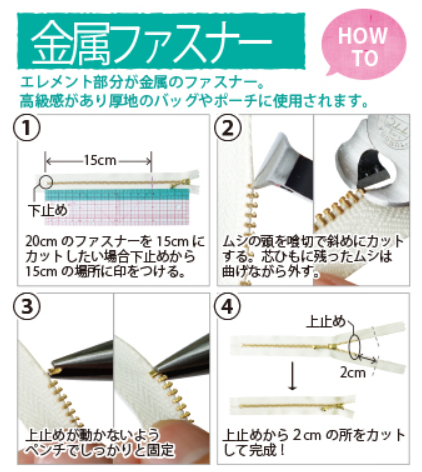 金属ファスナー

HOW TO

エレメント部分が金属のファスナー。
高級感があり厚地のバッグやポーチに使用されます。

①

15cm

下止め

20cm のファスナーを 15cm にカットしたい場合下止めから 15cm の場所に印をつける。

②

ムシの頭を喰切で斜めにカットする。芯ひもに残ったムシは曲げながら外す。

③

上止めが動かないようペンチでしっかりと固定

④

上止め

2cm

上止めから 2cm の所をカットして完成！