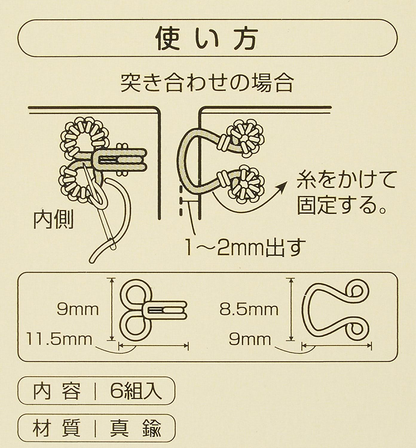 使い方

突き合わせの場合

内側

糸をかけて固定する。

1～2mm出す

9mm

11.5mm

8.5mm

9mm

内容｜6組入

材質｜真鍮