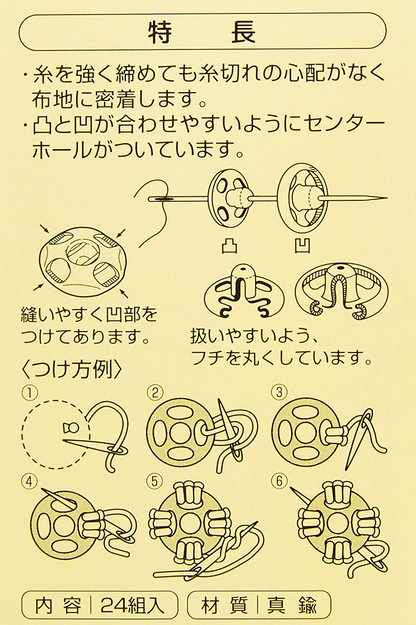 特　長

・糸を強く締めても糸切れの心配がなく布地に密着します。
・凸と凹が合わせやすいようにセンターホールがついています。

凸　凹

縫いやすく凹部をつけてあります。

扱いやすいよう、フチを丸くしています。

〈つけ方例〉

①　②　③

④　⑤　⑥

内容｜24組入　　材質｜真鍮