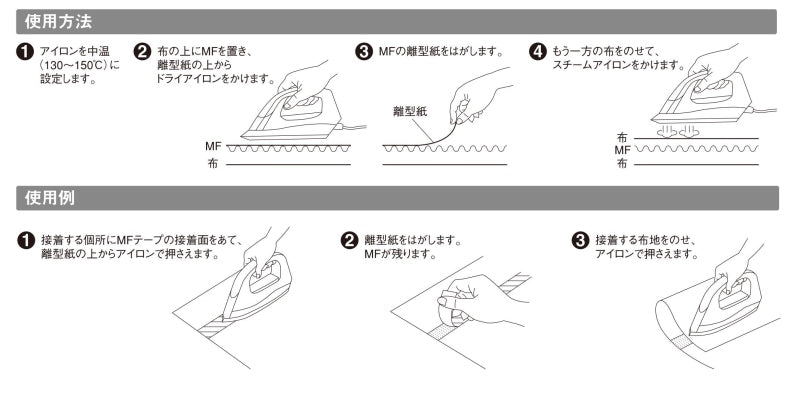 使用方法

❶ アイロンを中温（130〜150℃）に設定します。

❷ 布の上にMFを置き、離型紙の上からドライアイロンをかけます。

MF
布

❸ MFの離型紙をはがします。

離型紙

❹ もう一方の布をのせて、スチームアイロンをかけます。

布
MF
布

使用例

❶ 接着する個所にMFテープの接着面をあて、離型紙の上からアイロンで押さえます。

❷ 離型紙をはがします。MFが残ります。

❸ 接着する布地をのせ、アイロンで押さえます。