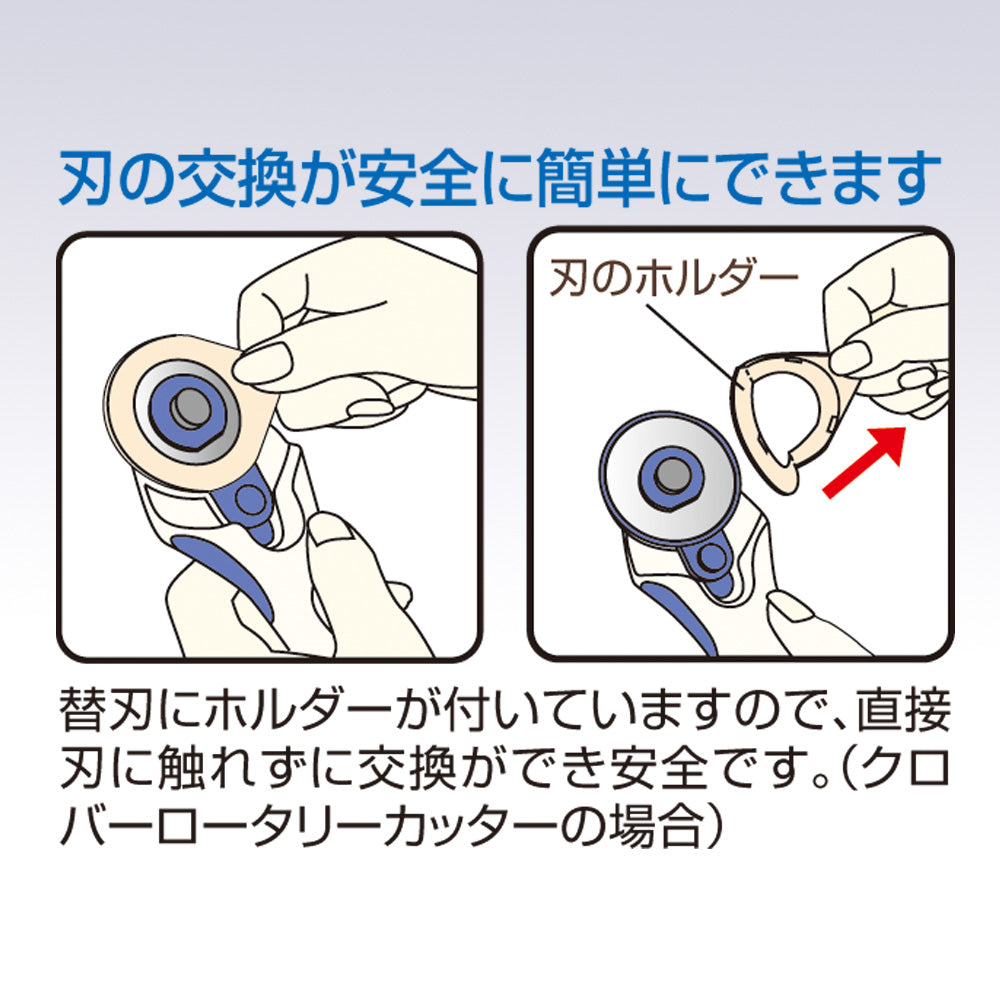 刃の交換が安全に簡単にできます

刃のホルダー

替刃にホルダーが付いていますので、直接刃に触れずに交換ができ安全です。（クロバーロータリーカッターの場合）